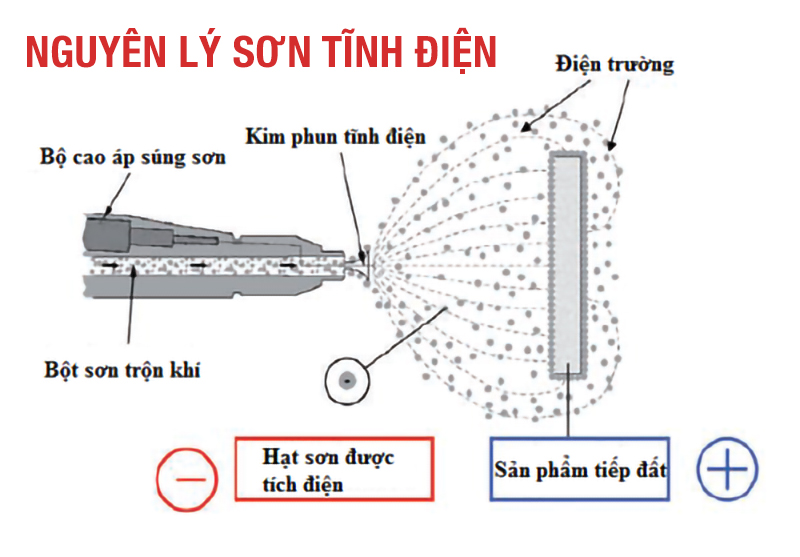 NGUYÊN LÝ SƠN TĨNH ĐIỆN

Điện trường

Kim phun tĩnh điện

Bộ cao áp súng sơn

Bột sơn trộn khí

Hạt sơn được tích điện

Sản phẩm tiếp đất